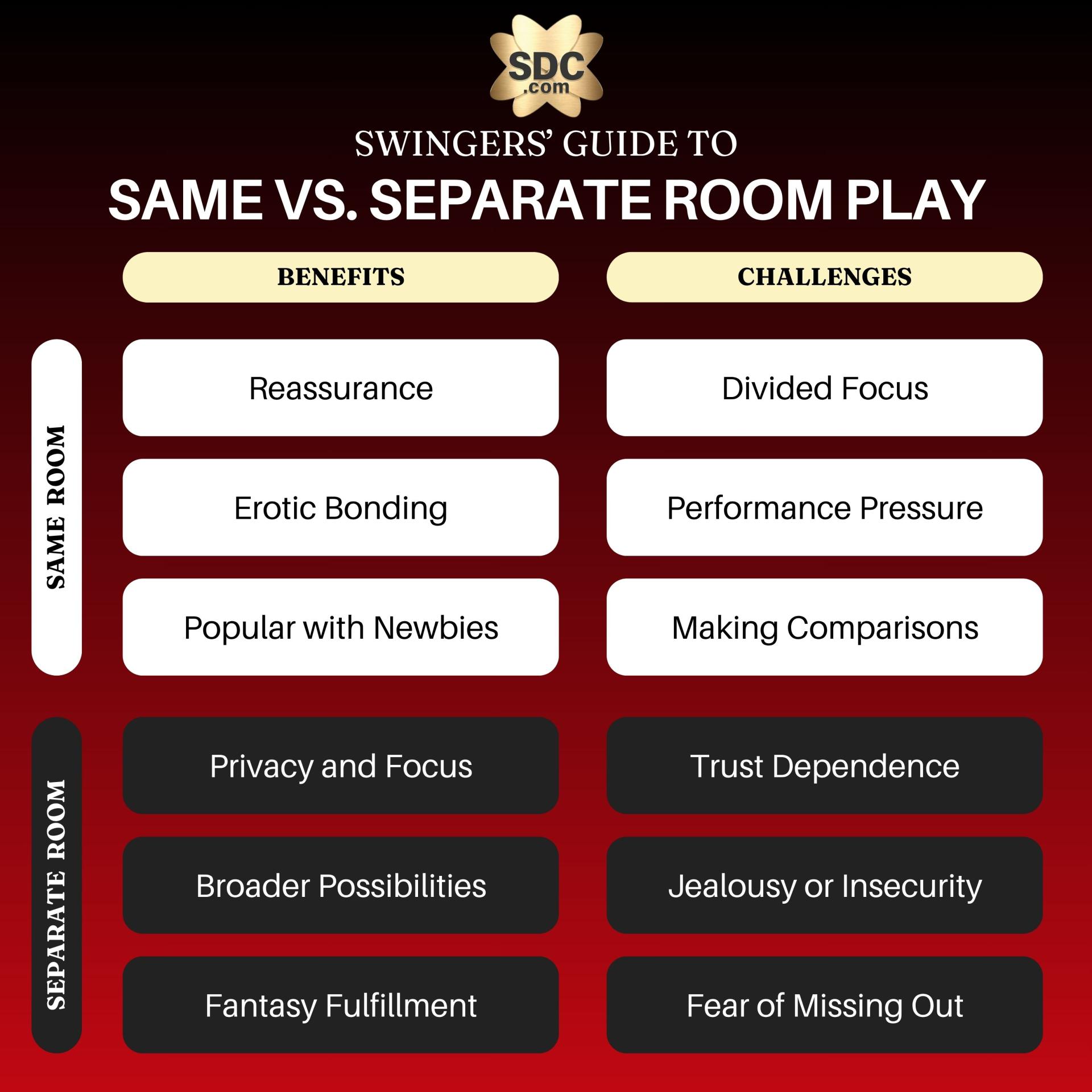 SDC
.com

SWINGERS' GUIDE TO
SAME VS. SEPARATE ROOM PLAY

| | BENEFITS | CHALLENGES |
|---|---|---|
| SAME ROOM | Reassurance | Divided Focus |
| | Erotic Bonding | Performance Pressure |
| | Popular with Newbies | Making Comparisons |
| SEPARATE ROOM | Privacy and Focus | Trust Dependence |
| | Broader Possibilities | Jealousy or Insecurity |
| | Fantasy Fulfillment | Fear of Missing Out |